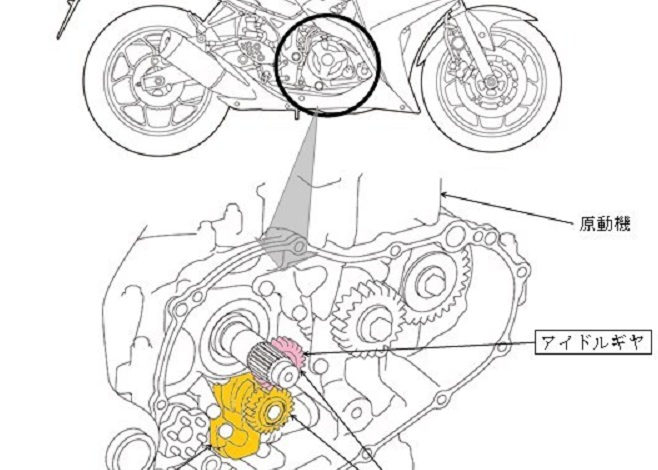 原動機

アイドルギヤ