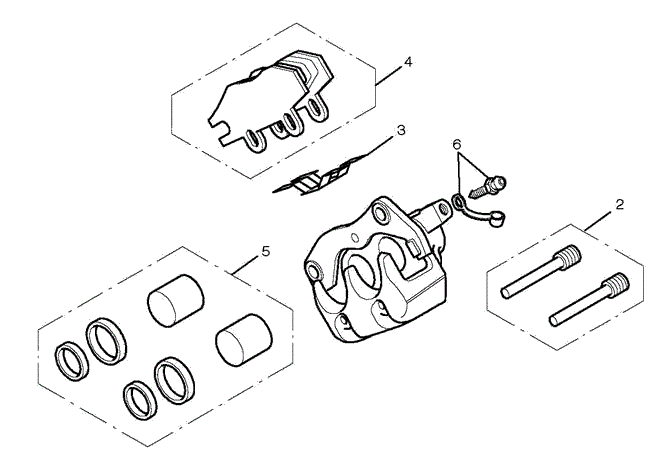 4
3
6
2
5