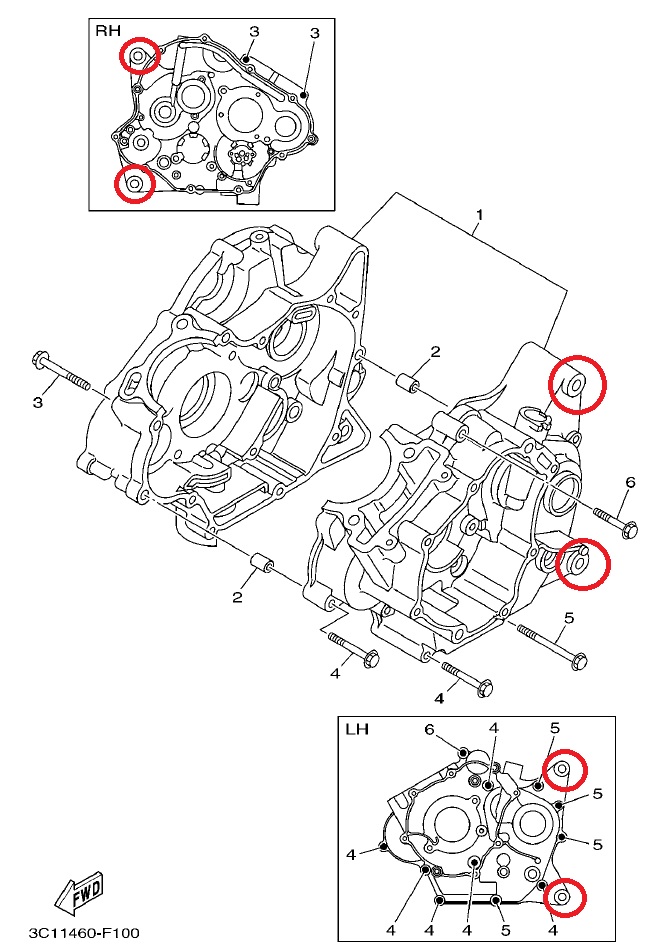 RH
3
3
1
2
3
6
2
5
4
4
LH
6
4
5
5
5
4
4
4
4
5
4
FWD
3C11460-F100