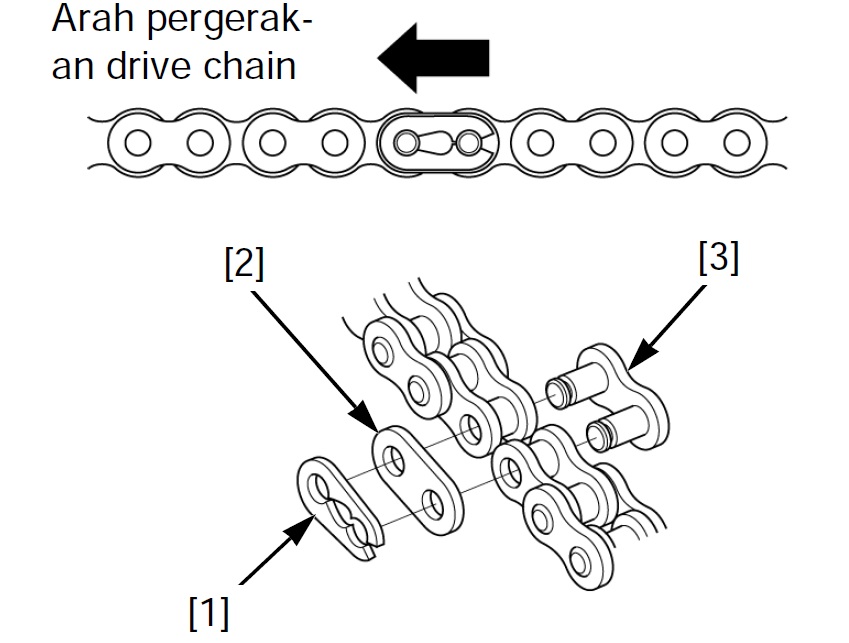 Arah pergerakan drive chain

[2]

[3]

[1]