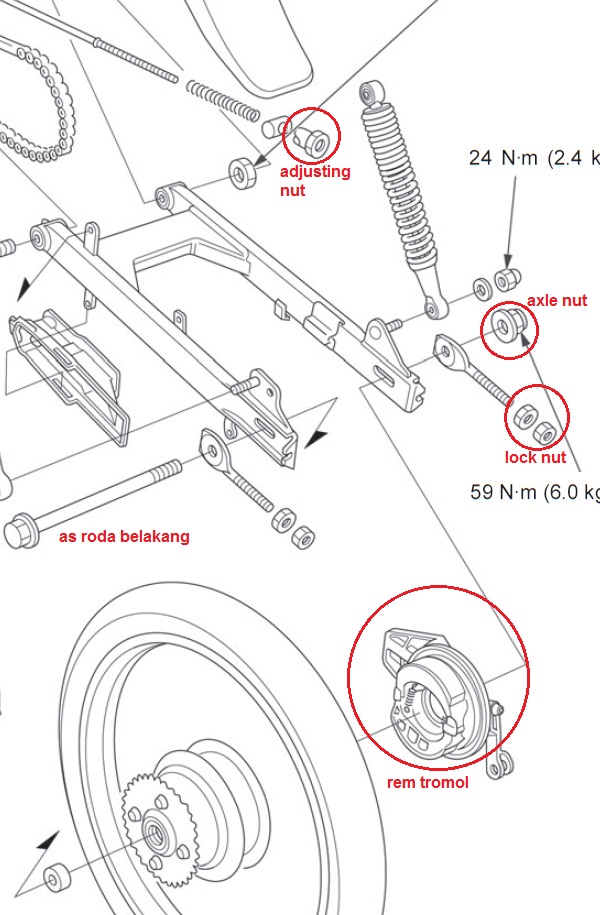 adjusting nut

24 N·m (2.4 k

axle nut

lock nut

59 N·m (6.0 kg

as roda belakang

rem tromol