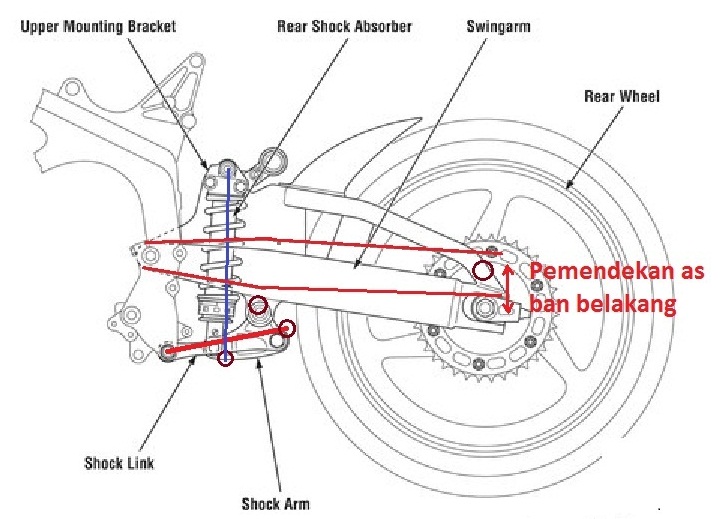 Upper Mounting Bracket

Rear Shock Absorber

Swingarm

Rear Wheel

Pemendekan as ban belakang

Shock Link

Shock Arm