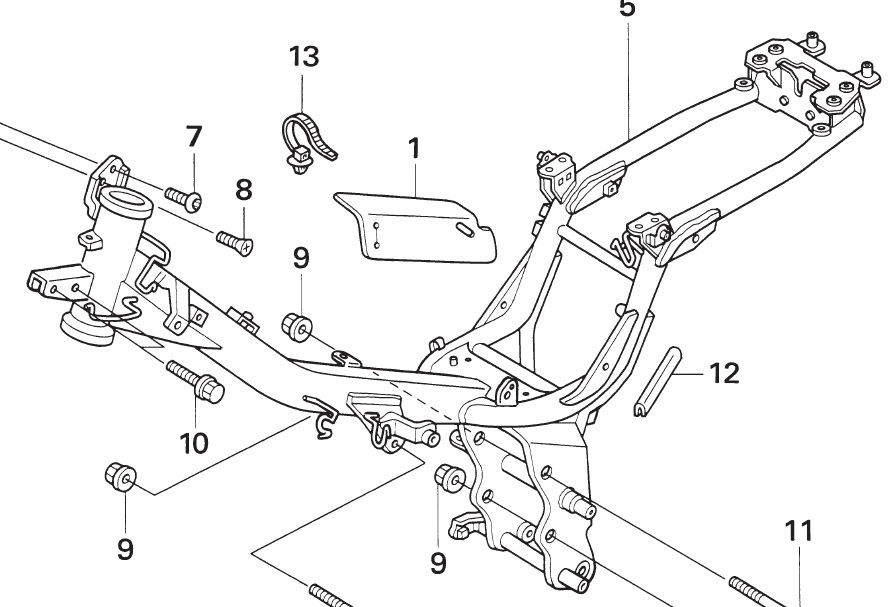 5
13
7
1
8
9
12
10
9
9
11