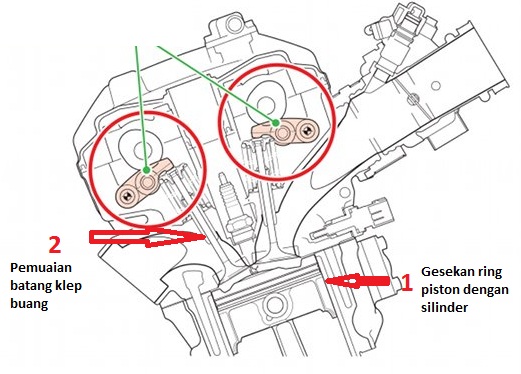 2

Pemuaian batang klep buang

1

Gesekan ring piston dengan silinder