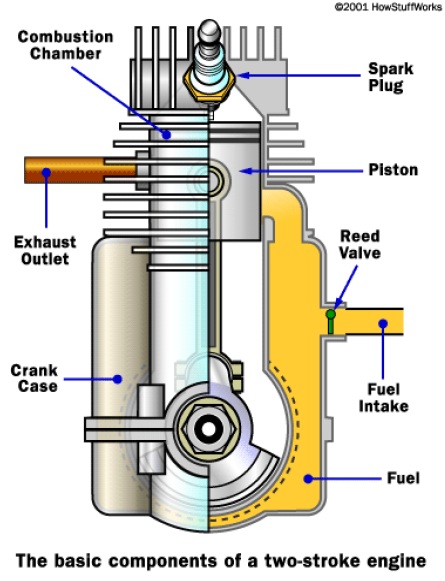 ©2001 HowStuffWorks

Combustion Chamber

Spark Plug

Piston

Exhaust Outlet

Reed Valve

Crank Case

Fuel Intake

Fuel

The basic components of a two-stroke engine