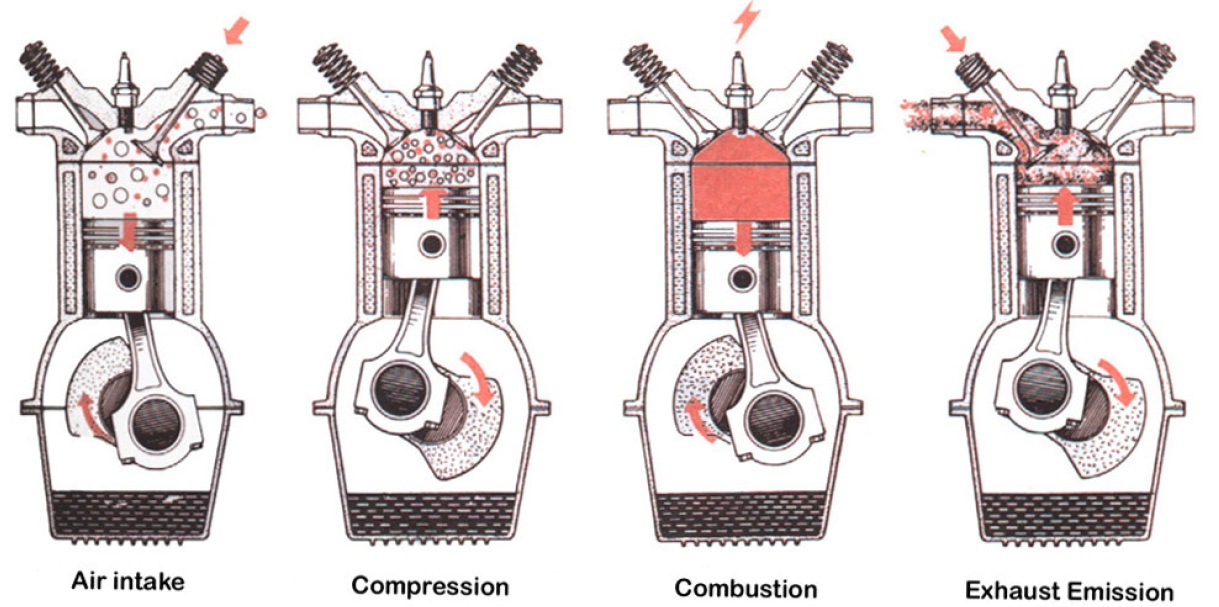 Air intake

Compression

Combustion

Exhaust Emission