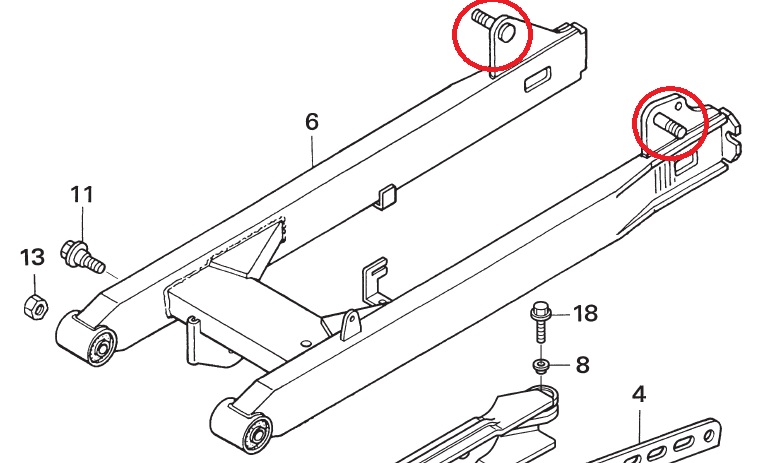 6
11
13
18
8
4