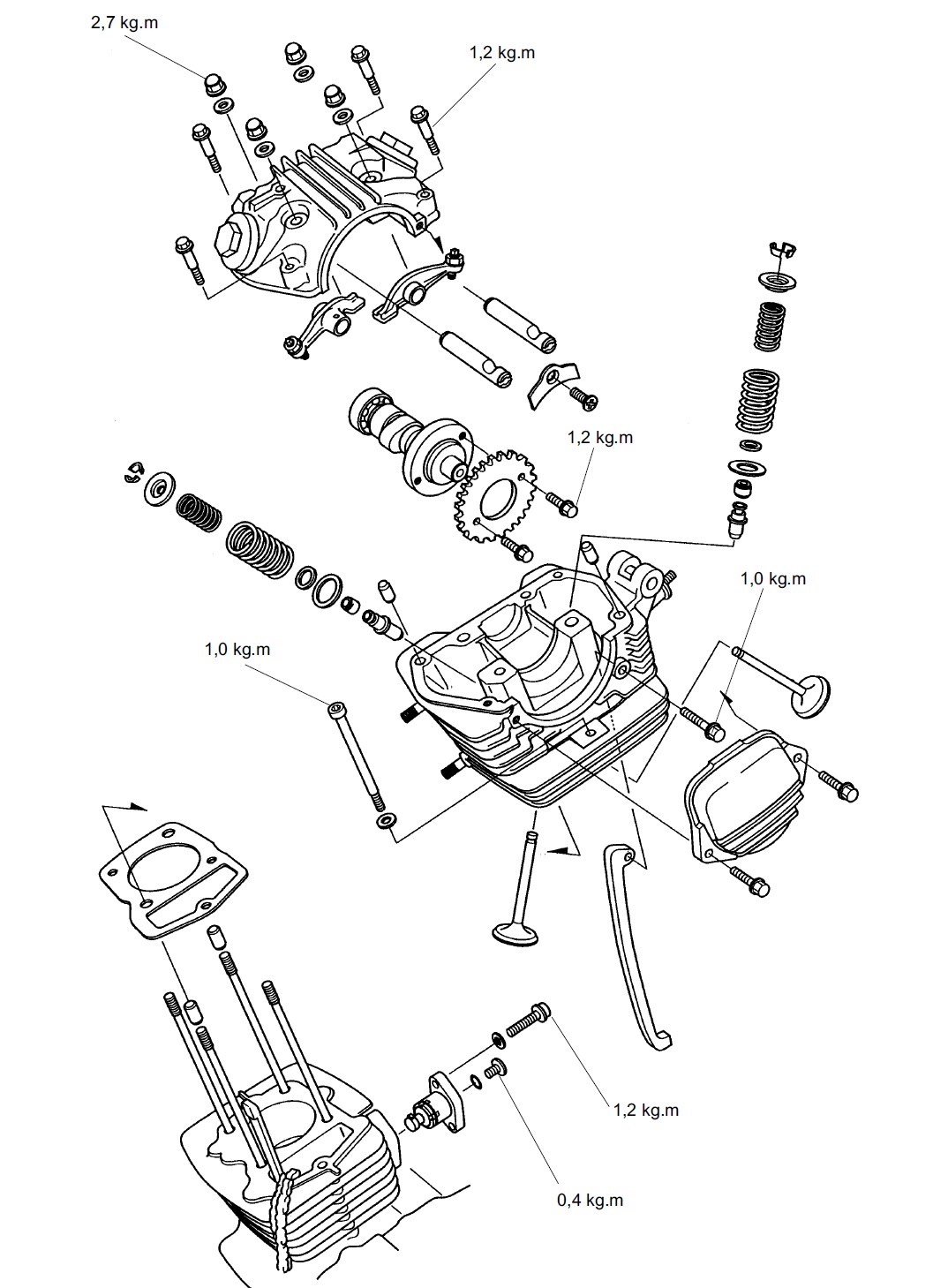 2,7 kg.m

1,2 kg.m

1,2 kg.m

1,0 kg.m

1,0 kg.m

1,2 kg.m

0,4 kg.m