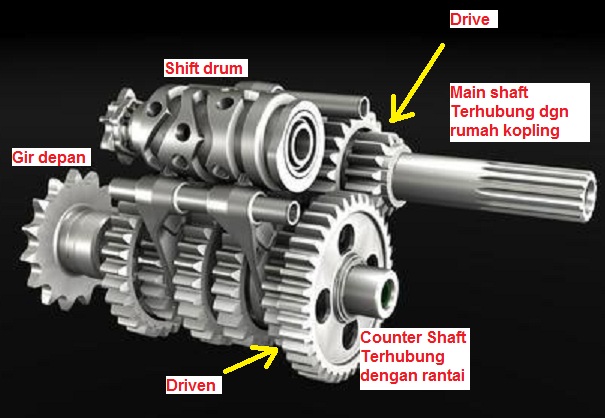 Drive

Shift drum

Main shaft
Terhubung dgn
rumah kopling

Gir depan

Counter Shaft
Terhubung
dengan rantai

Driven